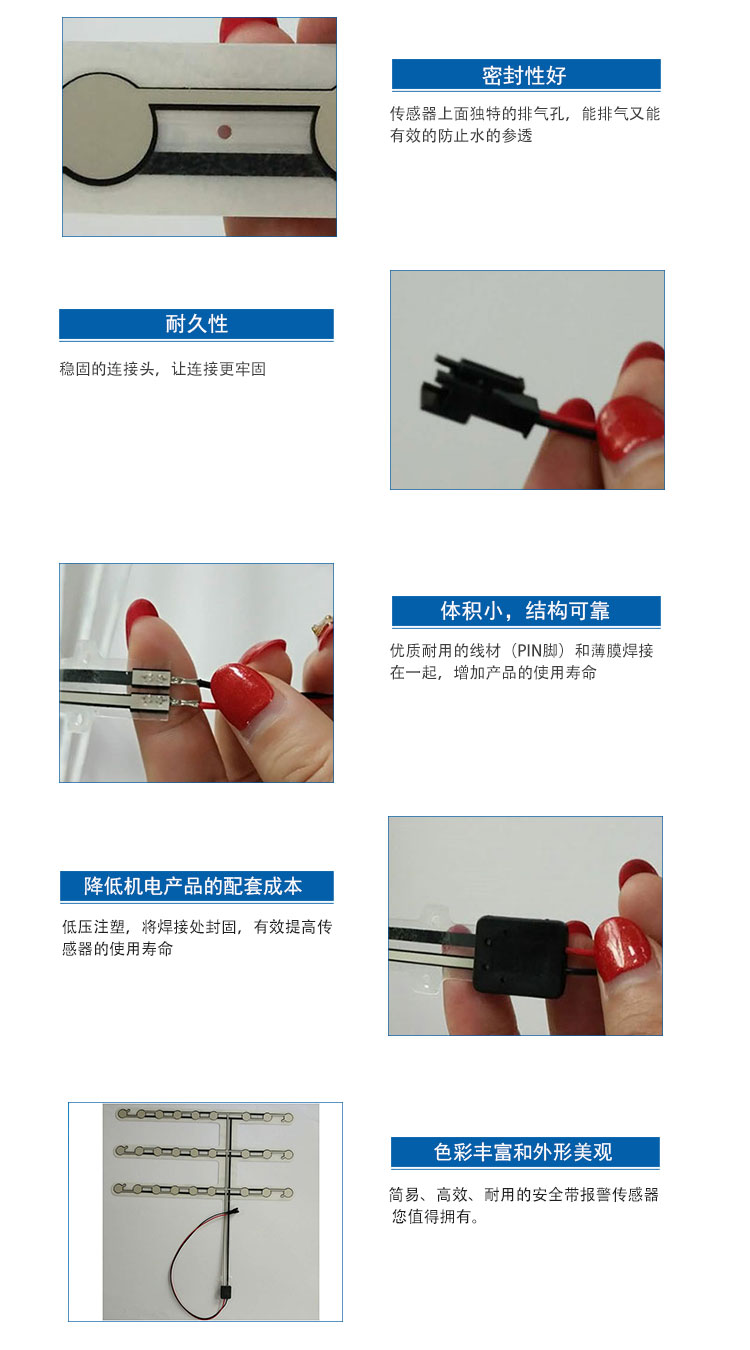 密封性好

传感器上面独特的排气孔，能排气又能有效的防止水的参透

耐久性

稳固的连接头，让连接更牢固

体积小，结构可靠

优质耐用的线材（PIN脚）和薄膜焊接在一起，增加产品的使用寿命

降低机电产品的配套成本

低压注塑，将焊接处封固，有效提高传感器的使用寿命

色彩丰富和外形美观

简易、高效、耐用的安全带报警传感器您值得拥有。