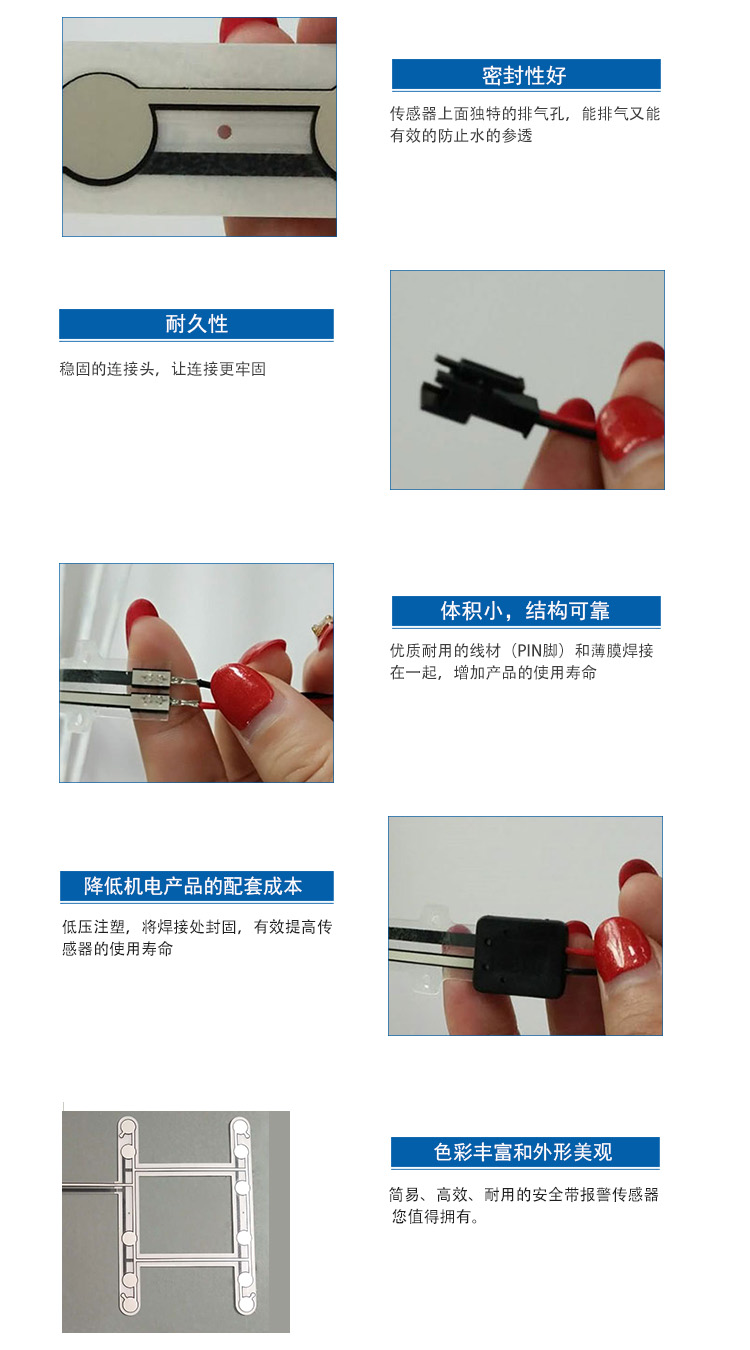 密封性好

传感器上面独特的排气孔，能排气又能有效的防止水的参透

耐久性

稳固的连接头，让连接更牢固

体积小，结构可靠

优质耐用的线材（PIN脚）和薄膜焊接在一起，增加产品的使用寿命

降低机电产品的配套成本

低压注塑，将焊接处封固，有效提高传感器的使用寿命

色彩丰富和外形美观

简易、高效、耐用的安全带报警传感器您值得拥有。